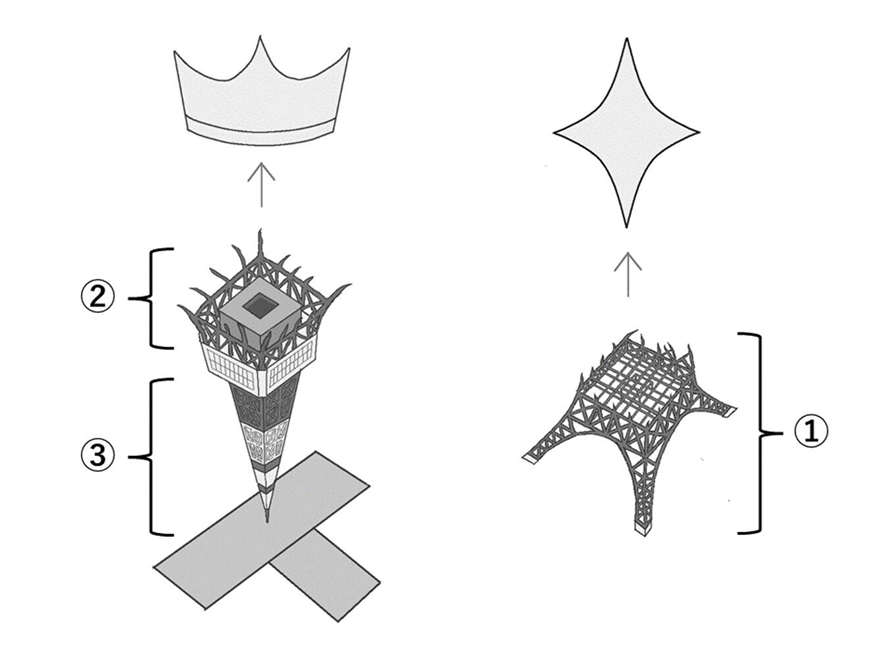 ②
③
①